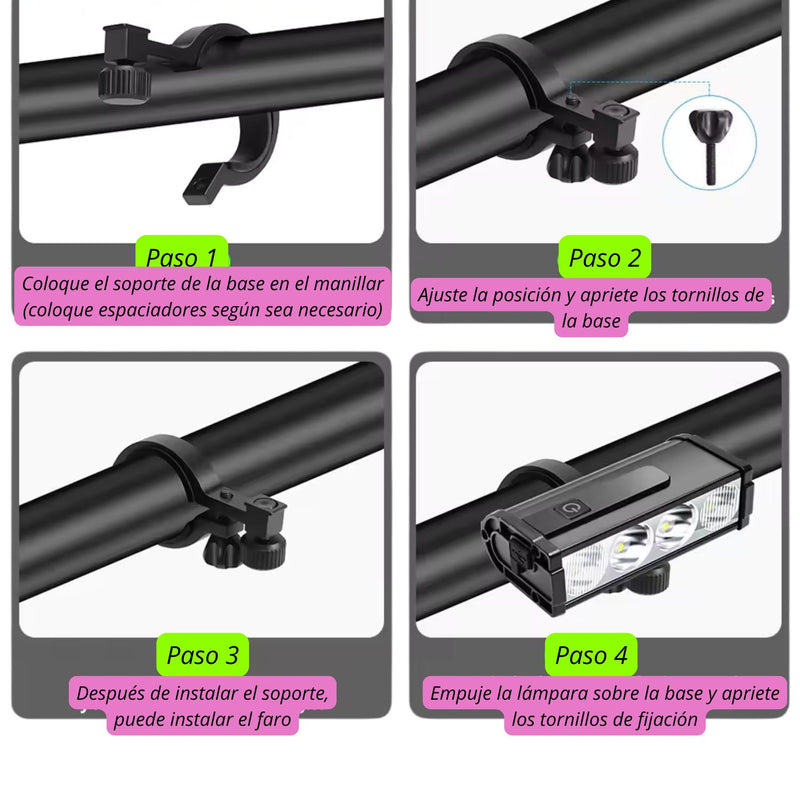 Paso 1

Coloque el soporte de la base en el manillar (coloque espaciadores según sea necesario)

Paso 2

Ajuste la posición y apriete los tornillos de la base

Paso 3

Después de instalar el soporte, puede instalar el faro

Paso 4

Empuje la lámpara sobre la base y apriete los tornillos de fijación